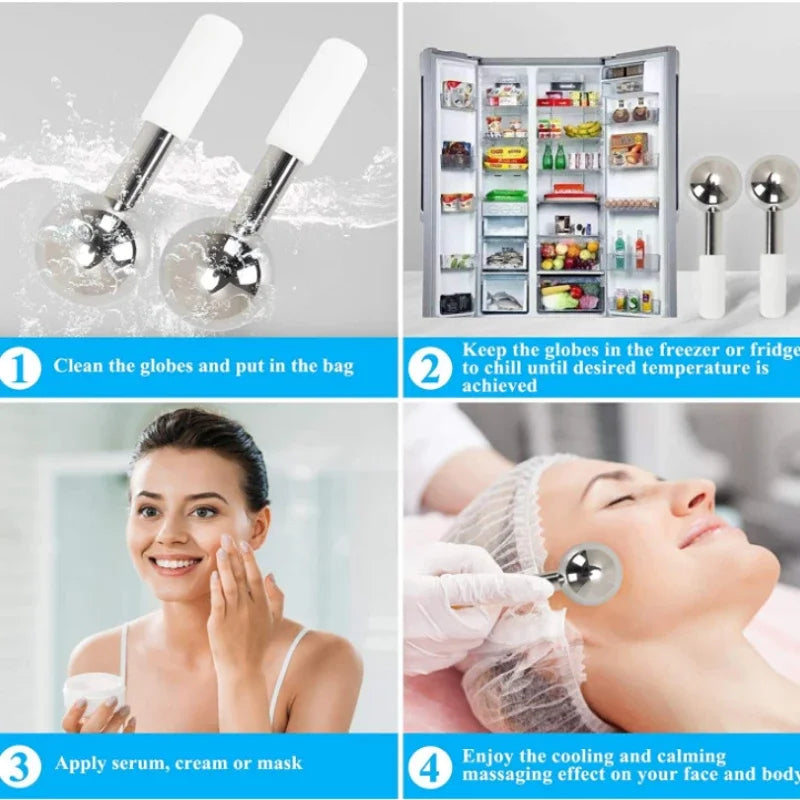 1 Clean the globes and put in the bag

2 Keep the globes in the freezer or fridge to chill until desired temperature is achieved

3 Apply serum, cream or mask

4 Enjoy the cooling and calming massaging effect on your face and body